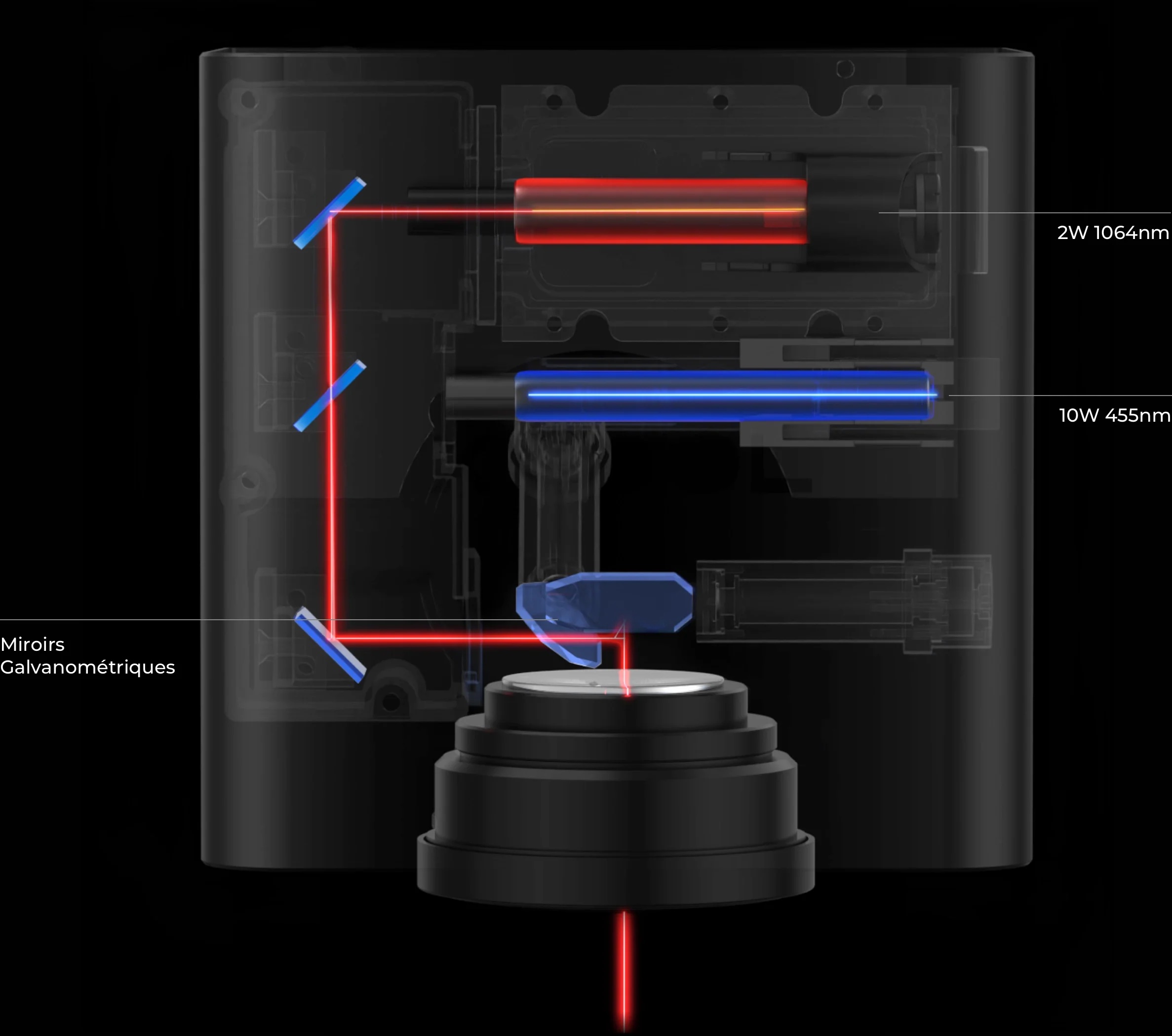 2W 1064nm

10W 455nm

Miroirs
Galvanométriques